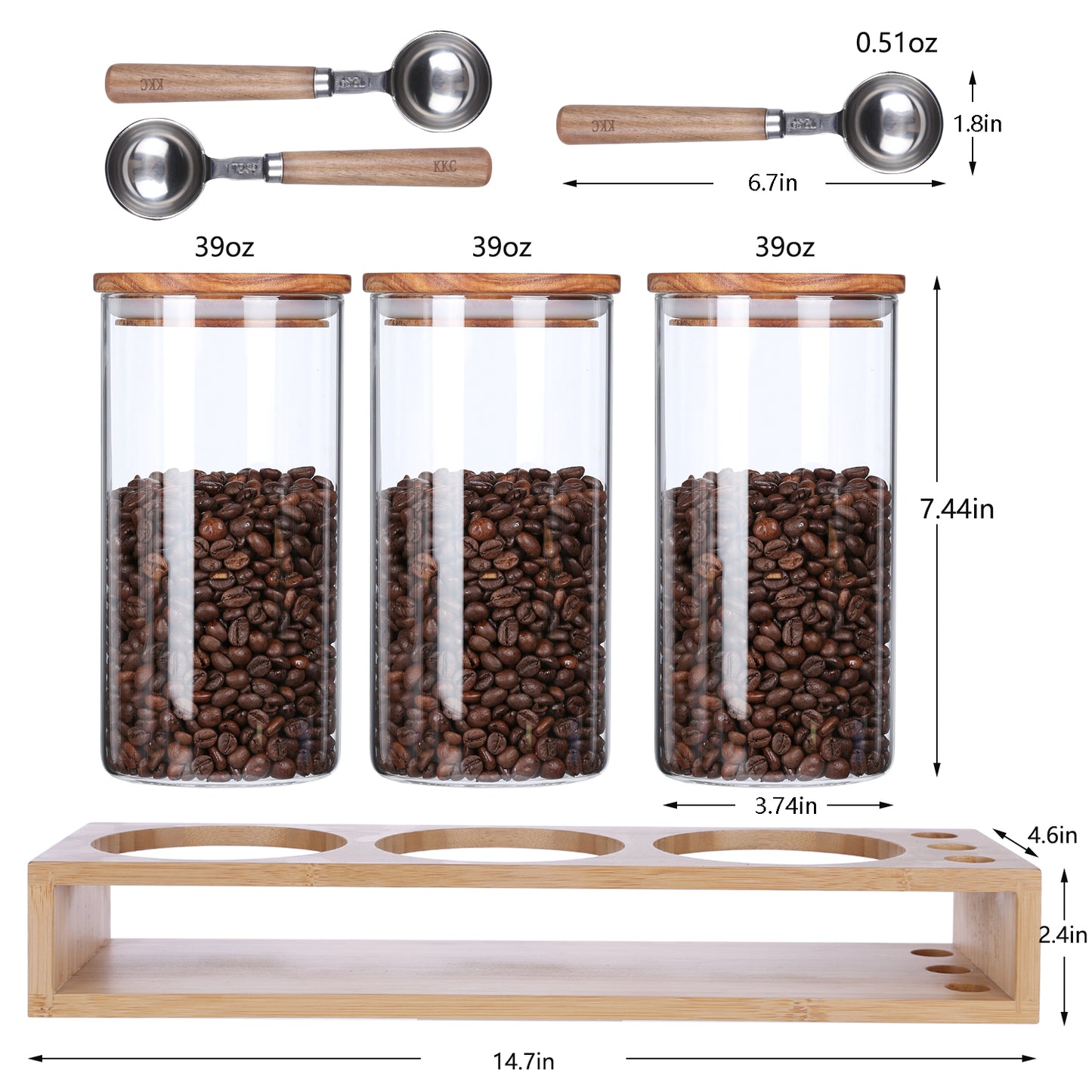 KKC 1TBSP

1TBSP KKC

0.51oz

KKC 1TBSP

1.8in

6.7in

39oz

39oz

39oz

7.44in

3.74in

4.6in

2.4in

14.7in