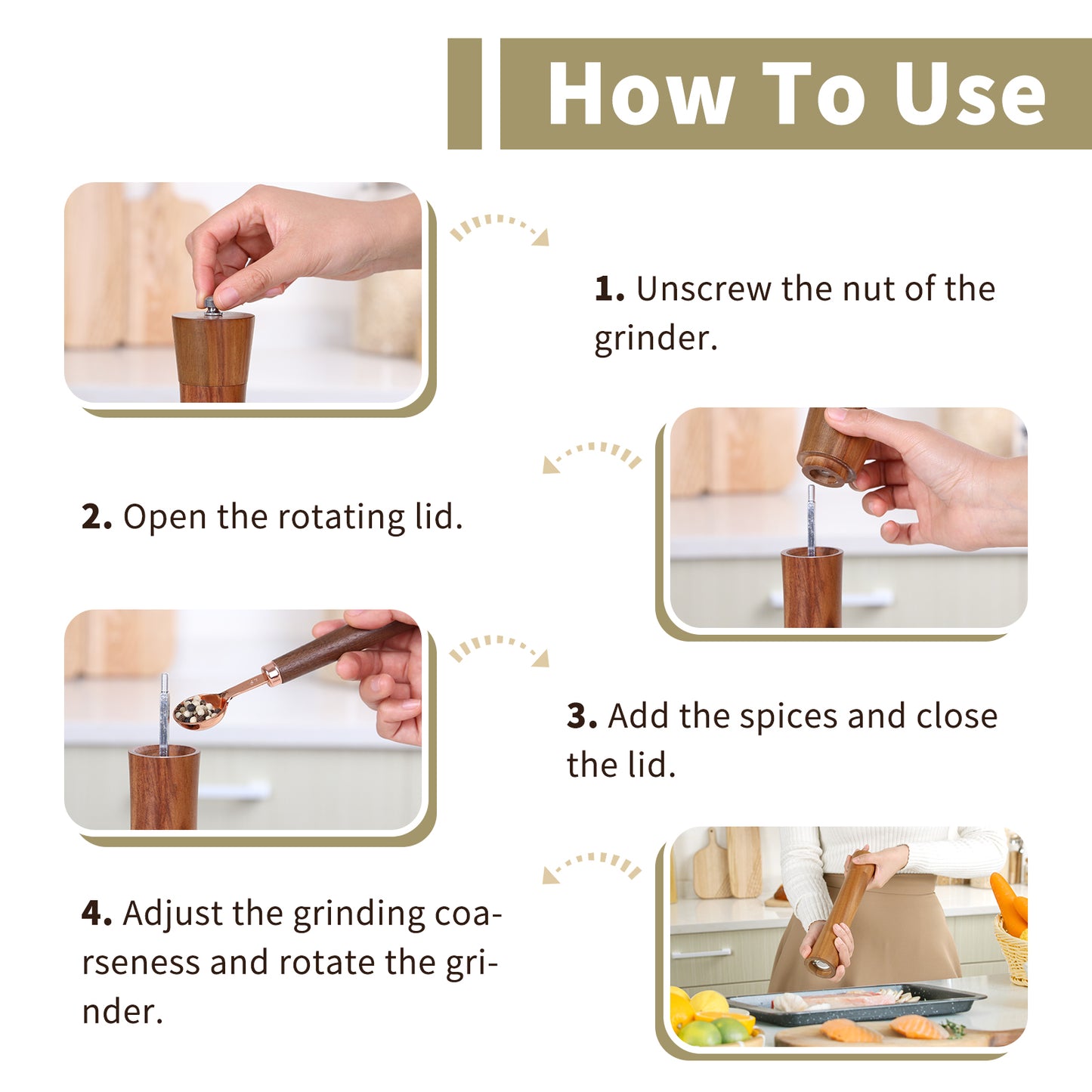 How To Use

1. Unscrew the nut of the grinder.

2. Open the rotating lid.

3. Add the spices and close the lid.

4. Adjust the grinding coarseness and rotate the grinder.